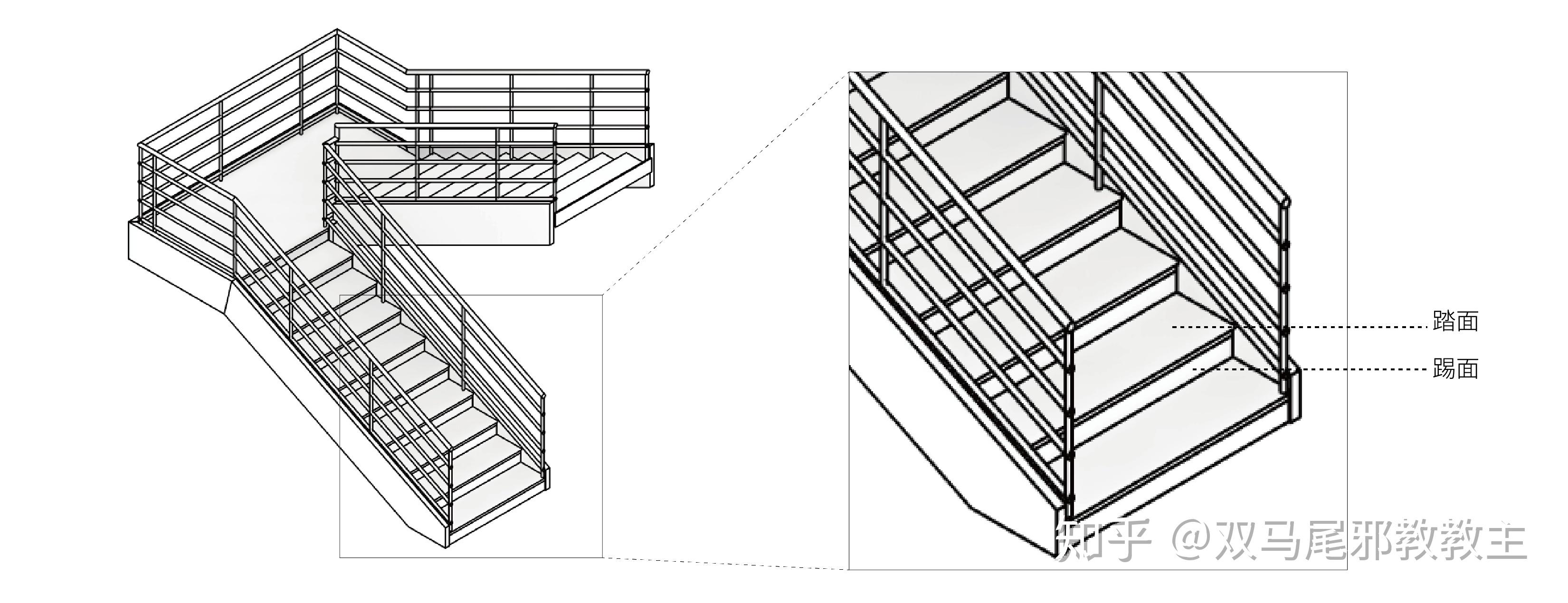 踏面
踢面
知乎 @双马尾邪教教主